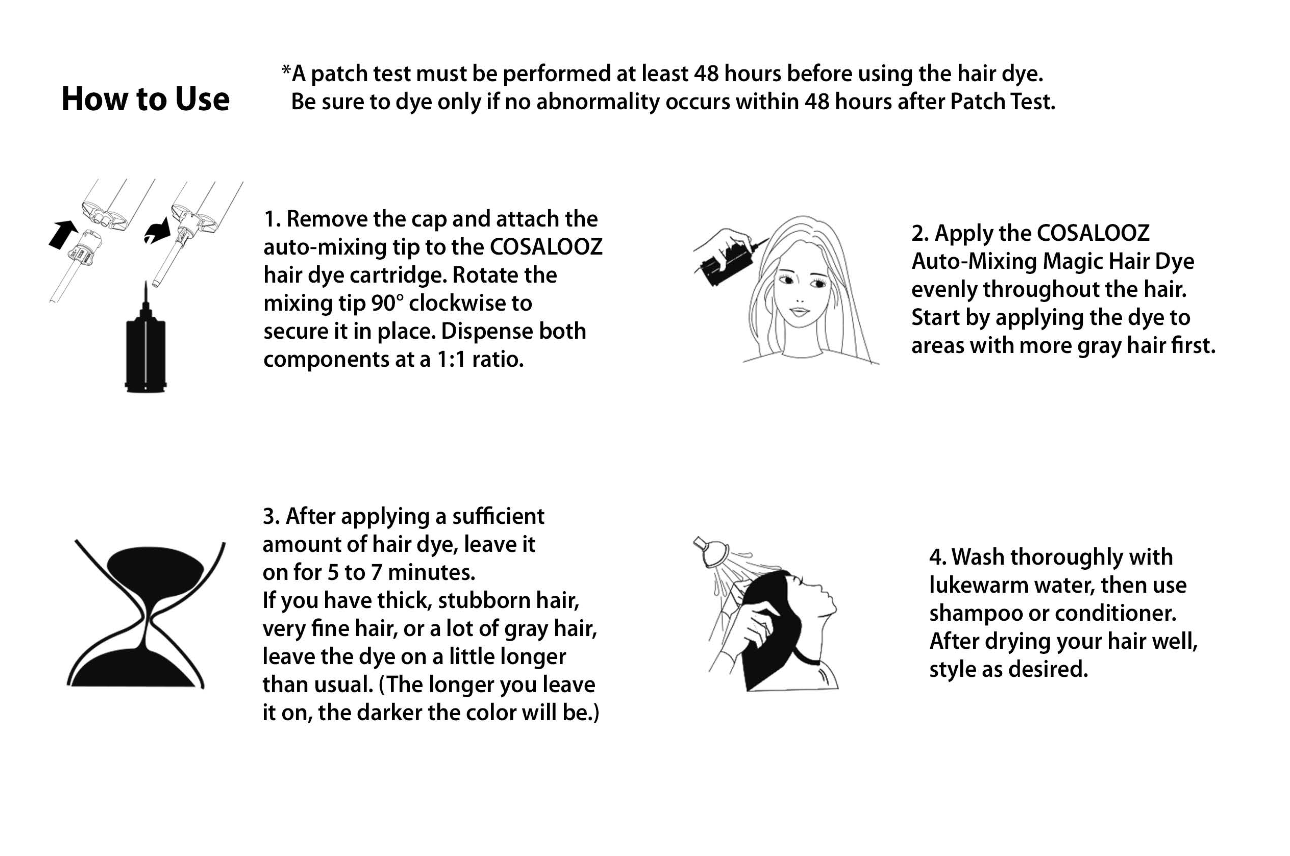 How to Use

*A patch test must be performed at least 48 hours before using the hair dye. Be sure to dye only if no abnormality occurs within 48 hours after Patch Test.

1. Remove the cap and attach the auto-mixing tip to the COSALOOZ hair dye cartridge. Rotate the mixing tip 90° clockwise to secure it in place. Dispense both components at a 1:1 ratio.

2. Apply the COSALOOZ Auto-Mixing Magic Hair Dye evenly throughout the hair. Start by applying the dye to areas with more gray hair first.

3. After applying a sufficient amount of hair dye, leave it on for 5 to 7 minutes.
If you have thick, stubborn hair, very fine hair, or a lot of gray hair, leave the dye on a little longer than usual. (The longer you leave it on, the darker the color will be.)

4. Wash thoroughly with lukewarm water, then use shampoo or conditioner. After drying your hair well, style as desired.