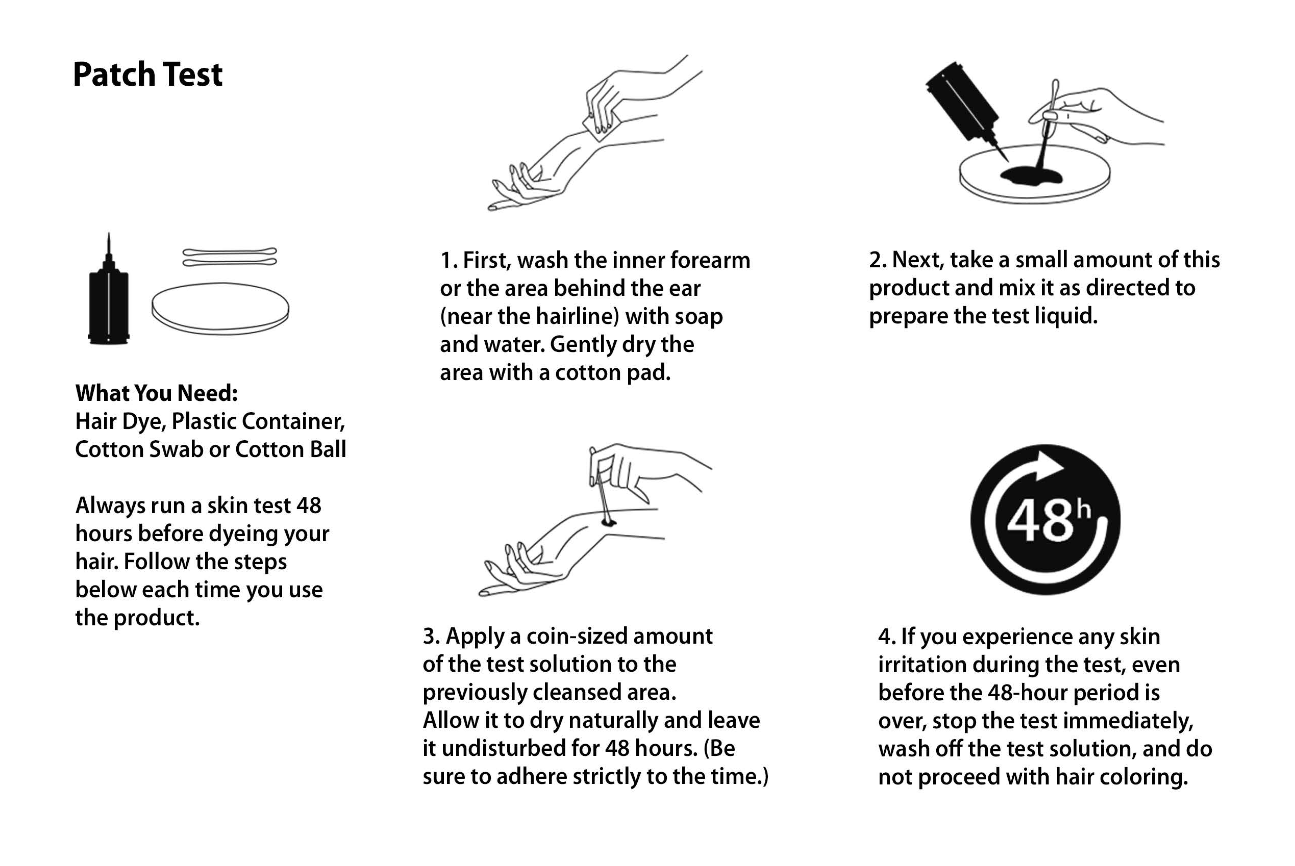 Patch Test

What You Need:
Hair Dye, Plastic Container, Cotton Swab or Cotton Ball

Always run a skin test 48 hours before dyeing your hair. Follow the steps below each time you use the product.

1. First, wash the inner forearm or the area behind the ear (near the hairline) with soap and water. Gently dry the area with a cotton pad.

2. Next, take a small amount of this product and mix it as directed to prepare the test liquid.

3. Apply a coin-sized amount of the test solution to the previously cleansed area. Allow it to dry naturally and leave it undisturbed for 48 hours. (Be sure to adhere strictly to the time.)

48h

4. If you experience any skin irritation during the test, even before the 48-hour period is over, stop the test immediately, wash off the test solution, and do not proceed with hair coloring.